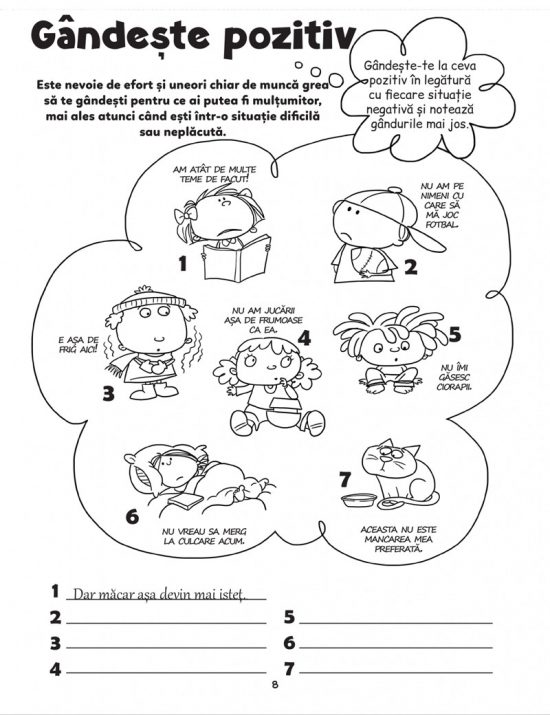 Gândește pozitiv

Este nevoie de efort și uneori chiar de muncă grea să te gândești pentru ce ai putea fi mulțumitor, mai ales atunci când ești într-o situație dificilă sau neplăcută.

Gândește-te la ceva pozitiv în legătură cu fiecare situație negativă și notează gândurile mai jos.

AM ATÂT DE MULTE TEME DE FACUT!

1

NU AM PE NIMENI CU CARE SĂ MĂ JOC FOTBAL.

2

E AȘA DE FRIG AICI!

3

NU AM JUCĂRII AȘA DE FRUMOASE CA EA.

4

5

NU ÎMI GĂSESC CIORAPII.

6

NU VREAU SA MERG LA CULCARE ACUM.

7

ACEASTA NU ESTE MANCAREA MEA PREFERATĂ.

1 Dar măcar așa devin mai isteț.
2
3
4
5
6
7

8